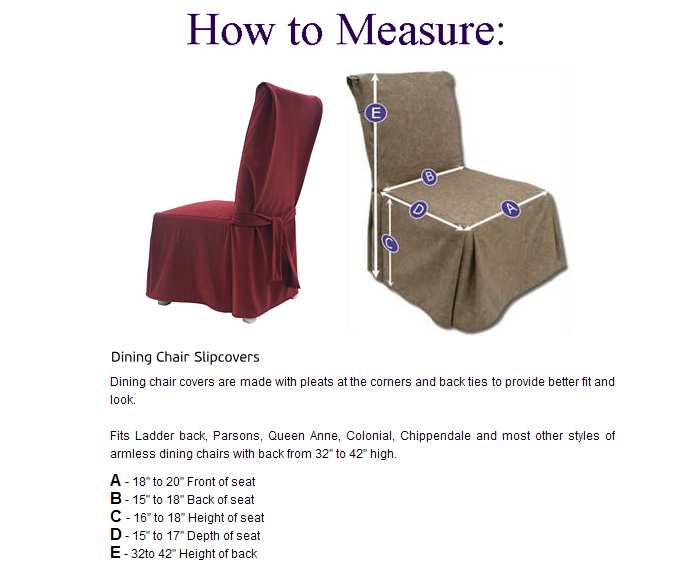 How to Measure:

E

B

D

A

C

Dining Chair Slipcovers

Dining chair covers are made with pleats at the corners and back ties to provide better fit and look.

Fits Ladder back, Parsons, Queen Anne, Colonial, Chippendale and most other styles of armless dining chairs with back from 32" to 42" high.

A - 18" to 20" Front of seat
B - 15" to 18" Back of seat
C - 16" to 18" Height of seat
D - 15" to 17" Depth of seat
E - 32to 42" Height of back