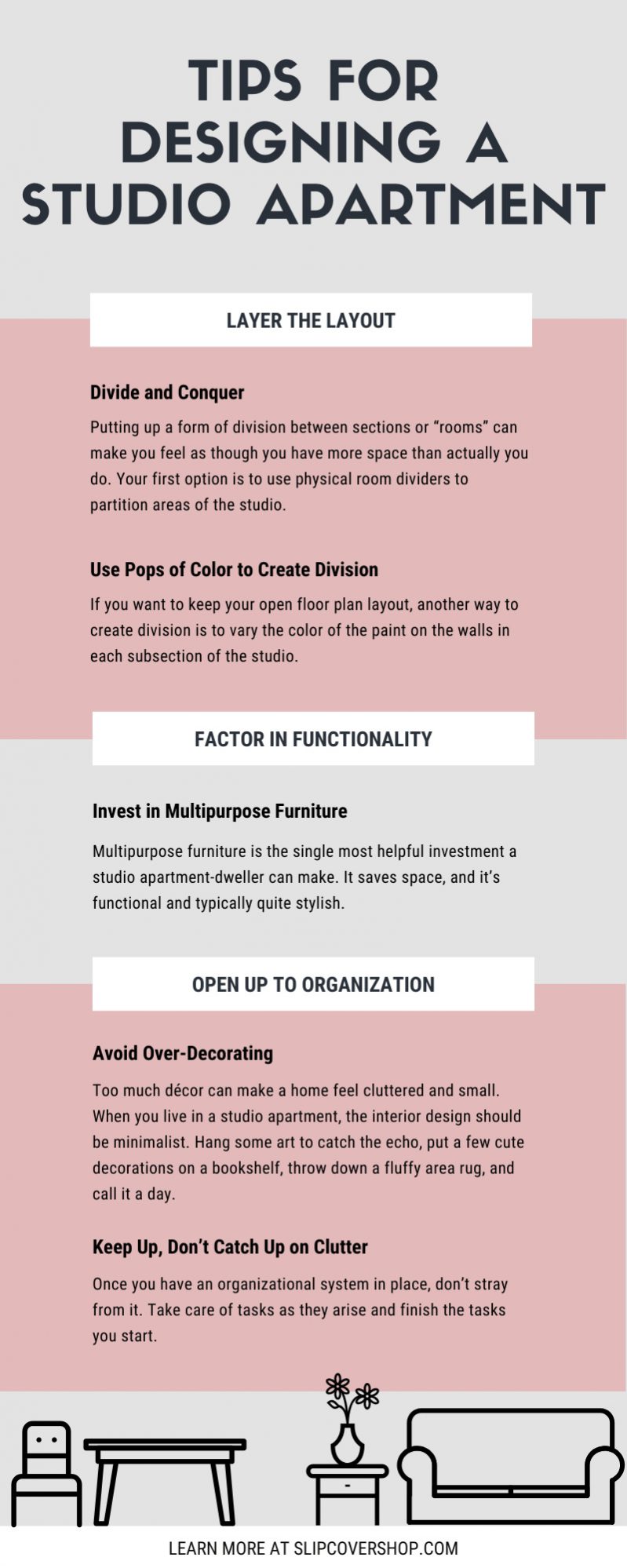 TIPS FOR DESIGNING A STUDIO APARTMENT

LAYER THE LAYOUT

Divide and Conquer

Putting up a form of division between sections or “rooms” can make you feel as though you have more space than actually you do. Your first option is to use physical room dividers to partition areas of the studio.

Use Pops of Color to Create Division

If you want to keep your open floor plan layout, another way to create division is to vary the color of the paint on the walls in each subsection of the studio.

FACTOR IN FUNCTIONALITY

Invest in Multipurpose Furniture

Multipurpose furniture is the single most helpful investment a studio apartment-dweller can make. It saves space, and it’s functional and typically quite stylish.

OPEN UP TO ORGANIZATION

Avoid Over-Decorating

Too much décor can make a home feel cluttered and small. When you live in a studio apartment, the interior design should be minimalist. Hang some art to catch the echo, put a few cute decorations on a bookshelf, throw down a fluffy area rug, and call it a day.

Keep Up, Don’t Catch Up on Clutter

Once you have an organizational system in place, don’t stray from it. Take care of tasks as they arise and finish the tasks you start.

LEARN MORE AT SLIPCOVERSHOP.COM