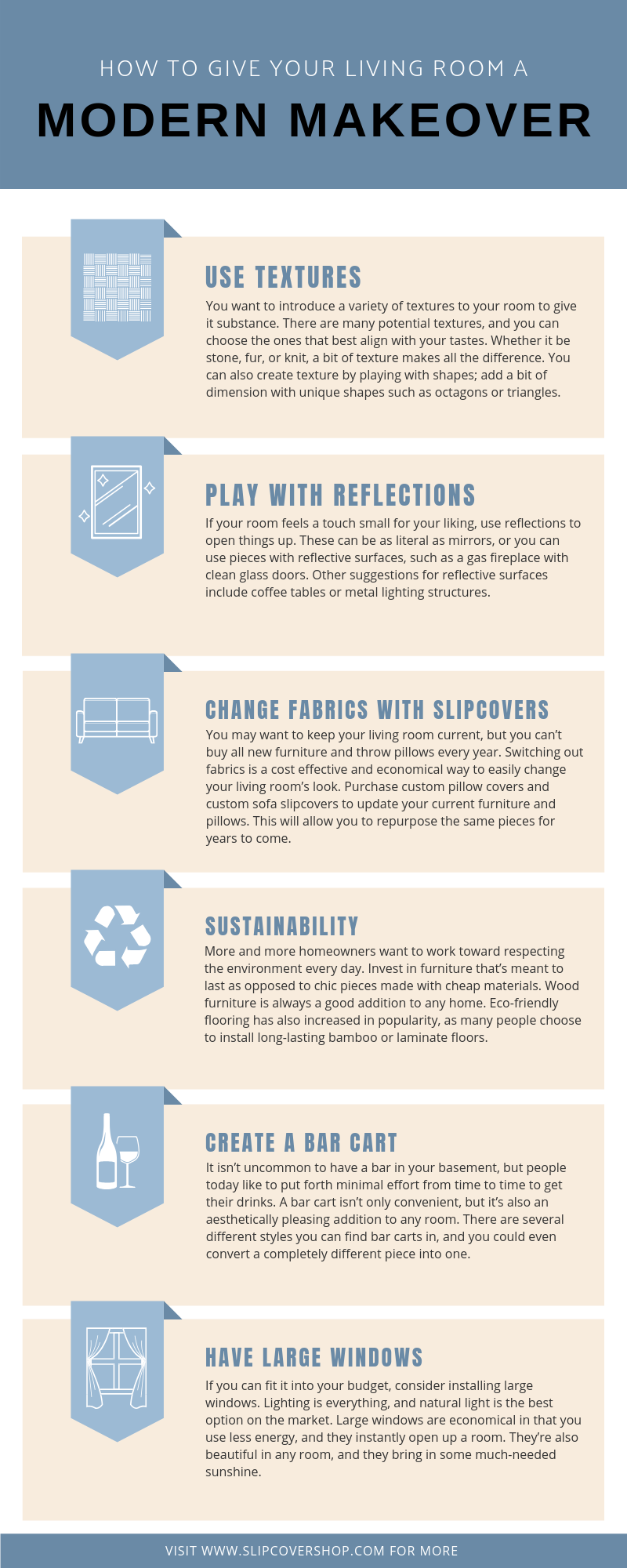 HOW TO GIVE YOUR LIVING ROOM A

MODERN MAKEOVER

USE TEXTURES

You want to introduce a variety of textures to your room to give it substance. There are many potential textures, and you can choose the ones that best align with your tastes. Whether it be stone, fur, or knit, a bit of texture makes all the difference. You can also create texture by playing with shapes; add a bit of dimension with unique shapes such as octagons or triangles.

PLAY WITH REFLECTIONS

If your room feels a touch small for your liking, use reflections to open things up. These can be as literal as mirrors, or you can use pieces with reflective surfaces, such as a gas fireplace with clean glass doors. Other suggestions for reflective surfaces include coffee tables or metal lighting structures.

CHANGE FABRICS WITH SLIPCOVERS

You may want to keep your living room current, but you can't buy all new furniture and throw pillows every year. Switching out fabrics is a cost effective and economical way to easily change your living room's look. Purchase custom pillow covers and custom sofa slipcovers to update your current furniture and pillows. This will allow you to repurpose the same pieces for years to come.

SUSTAINABILITY

More and more homeowners want to work toward respecting the environment every day. Invest in furniture that's meant to last as opposed to chic pieces made with cheap materials. Wood furniture is always a good addition to any home. Eco-friendly flooring has also increased in popularity, as many people choose to install long-lasting bamboo or laminate floors.

CREATE A BAR CART

It isn't uncommon to have a bar in your basement, but people today like to put forth minimal effort from time to time to get their drinks. A bar cart isn't only convenient, but it's also an aesthetically pleasing addition to any room. There are several different styles you can find bar carts in, and you could even convert a completely different piece into one.

HAVE LARGE WINDOWS

If you can fit it into your budget, consider installing large windows. Lighting is everything, and natural light is the best option on the market. Large windows are economical in that you use less energy, and they instantly open up a room. They're also beautiful in any room, and they bring in some much-needed sunshine.

VISIT WWW.SLIPCOVERSHOP.COM FOR MORE