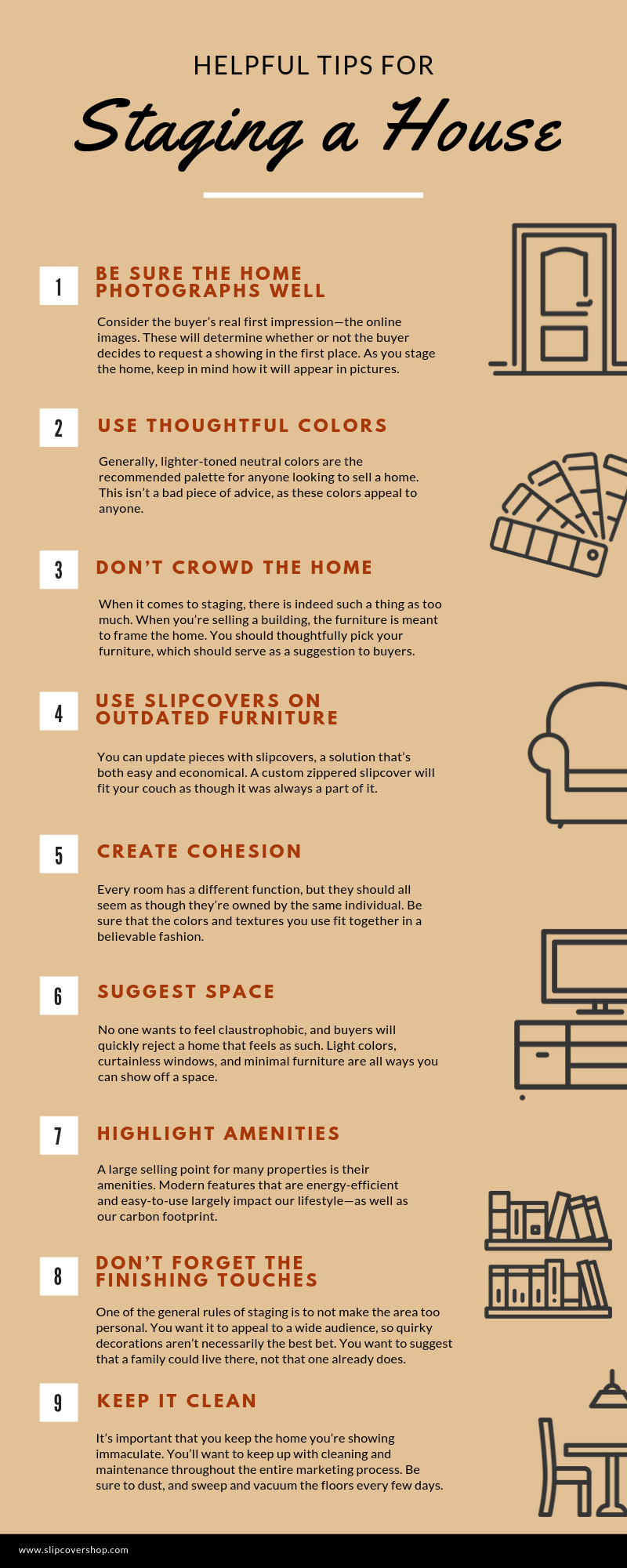 HELPFUL TIPS FOR

Staging a House

1

BE SURE THE HOME PHOTOGRAPHS WELL

Consider the buyer's real first impression—the online images. These will determine whether or not the buyer decides to request a showing in the first place. As you stage the home, keep in mind how it will appear in pictures.

2

USE THOUGHTFUL COLORS

Generally, lighter-toned neutral colors are the recommended palette for anyone looking to sell a home. This isn't a bad piece of advice, as these colors appeal to anyone.

3

DON'T CROWD THE HOME

When it comes to staging, there is indeed such a thing as too much. When you're selling a building, the furniture is meant to frame the home. You should thoughtfully pick your furniture, which should serve as a suggestion to buyers.

4

USE SLIPCOVERS ON OUTDATED FURNITURE

You can update pieces with slipcovers, a solution that's both easy and economical. A custom zippered slipcover will fit your couch as though it was always a part of it.

5

CREATE COHESION

Every room has a different function, but they should all seem as though they're owned by the same individual. Be sure that the colors and textures you use fit together in a believable fashion.

6

SUGGEST SPACE

No one wants to feel claustrophobic, and buyers will quickly reject a home that feels as such. Light colors, curtainless windows, and minimal furniture are all ways you can show off a space.

7

HIGHLIGHT AMENITIES

A large selling point for many properties is their amenities. Modern features that are energy-efficient and easy-to-use largely impact our lifestyle—as well as our carbon footprint.

8

DON'T FORGET THE FINISHING TOUCHES

One of the general rules of staging is to not make the area too personal. You want it to appeal to a wide audience, so quirky decorations aren't necessarily the best bet. You want to suggest that a family could live there, not that one already does.

9

KEEP IT CLEAN

It's important that you keep the home you're showing immaculate. You'll want to keep up with cleaning and maintenance throughout the entire marketing process. Be sure to dust, and sweep and vacuum the floors every few days.

www.slipcovershop.com